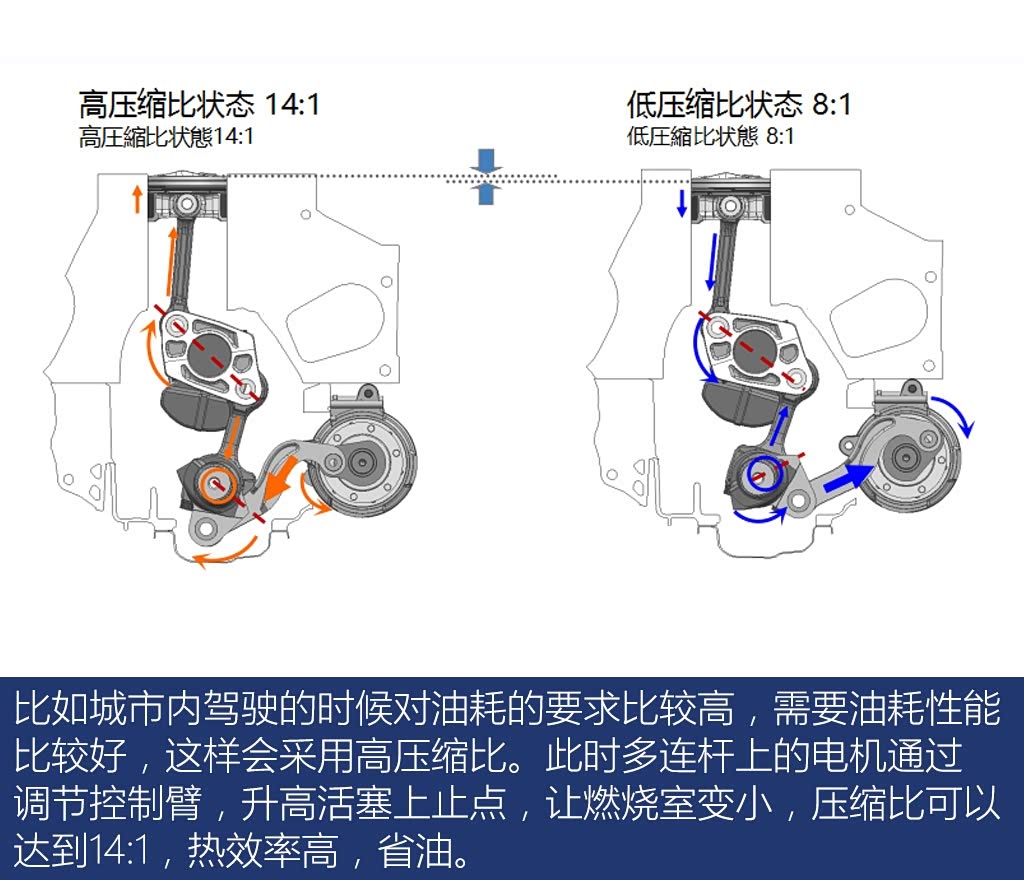 高压缩比状态 14:1
高圧縮比状態14:1

低压缩比状态 8:1
低圧縮比状態 8:1

比如城市内驾驶的时候对油耗的要求比较高，需要油耗性能比较好，这样会采用高压缩比。此时多连杆上的电机通过调节控制臂，升高活塞上止点，让燃烧室变小，压缩比可以达到14:1，热效率高，省油。