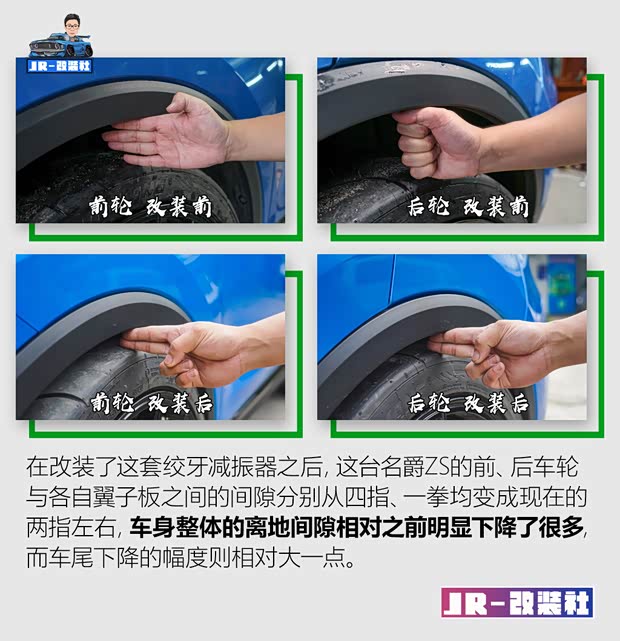 JR-改装社

前轮 改装前

后轮 改装前

前轮 改装后

后轮 改装后

在改装了这套绞牙减振器之后, 这台名爵ZS的前、后车轮与各自翼子板之间的间隙分别从四指、一拳均变成现在的两指左右, 车身整体的离地间隙相对之前明显下降了很多, 而车尾下降的幅度则相对大一点。

JR-改装社