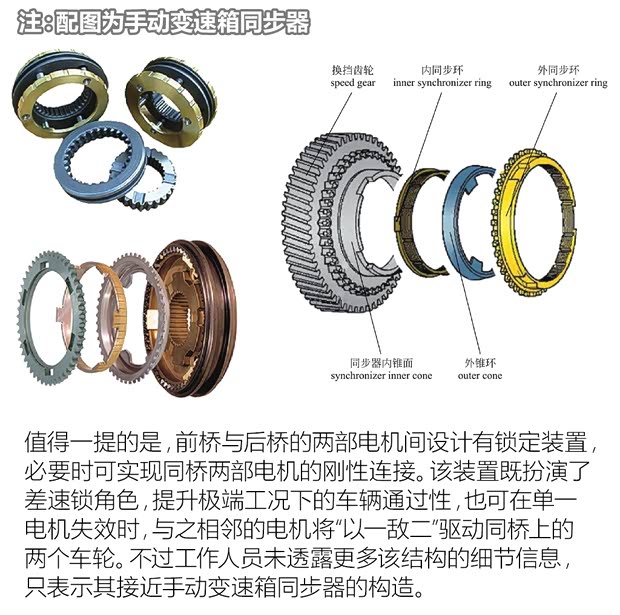 注:配图为手动变速箱同步器

换挡齿轮
speed gear

内同步环
inner synchronizer ring

外同步环
outer synchronizer ring

同步器内锥面
synchronizer inner cone

外锥环
outer cone

值得一提的是,前桥与后桥的两部电机间设计有锁定装置,必要时可实现同桥两部电机的刚性连接。该装置既扮演了差速锁角色,提升极端工况下的车辆通过性,也可在单一电机失效时,与之相邻的电机将“以一敌二”驱动同桥上的两个车轮。不过工作人员未透露更多该结构的细节信息,只表示其接近手动变速箱同步器的构造。