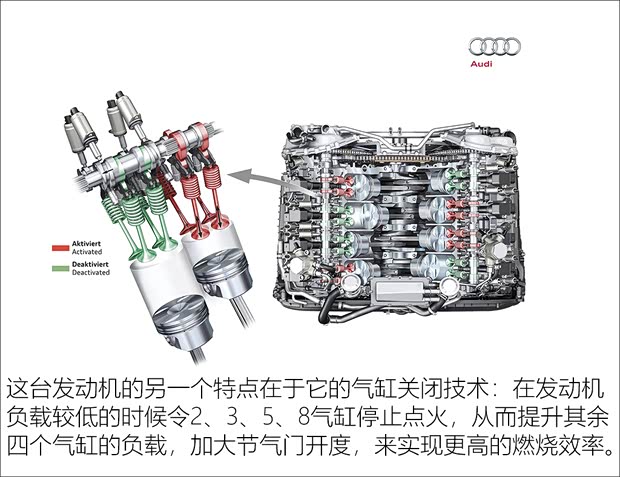 Audi

Aktiviert
Activated

Deaktiviert
Deactivated

这台发动机的另一个特点在于它的气缸关闭技术：在发动机负载较低的时候令2、3、5、8气缸停止点火，从而提升其余四个气缸的负载，加大节气门开度，来实现更高的燃烧效率。