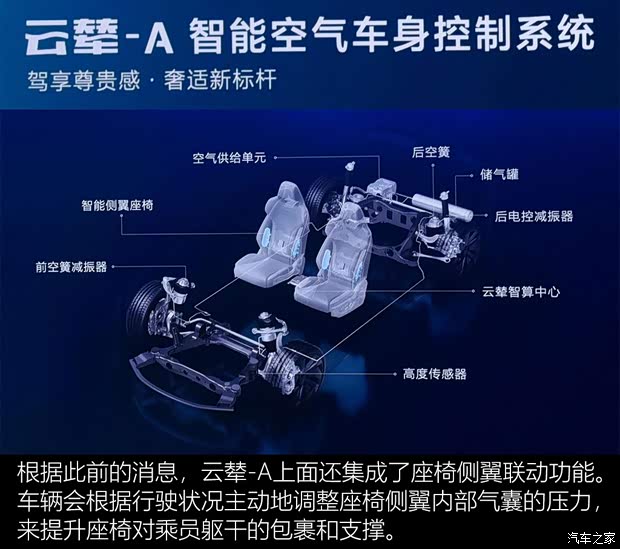 云辇-A 智能空气车身控制系统

驾享尊贵感 · 奢适新标杆

空气供给单元

后空簧

储气罐

智能侧翼座椅

后电控减振器

前空簧减振器

云辇智算中心

高度传感器

根据此前的消息，云辇-A上面还集成了座椅侧翼联动功能。车辆会根据行驶状况主动地调整座椅侧翼内部气囊的压力，来提升座椅对乘员躯干的包裹和支撑。

汽车之家