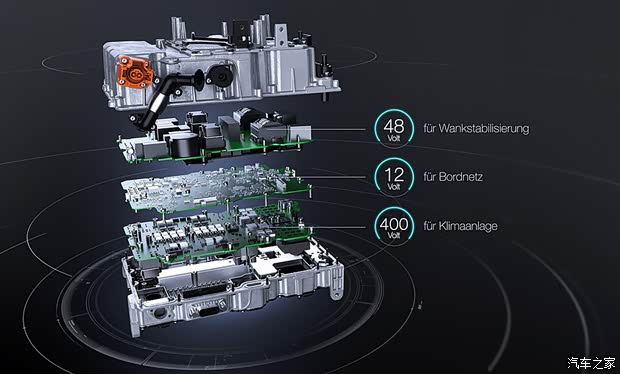 48
Volt
für Wankstabilisierung

12
Volt
für Bordnetz

400
Volt
für Klimaanlage

汽车之家