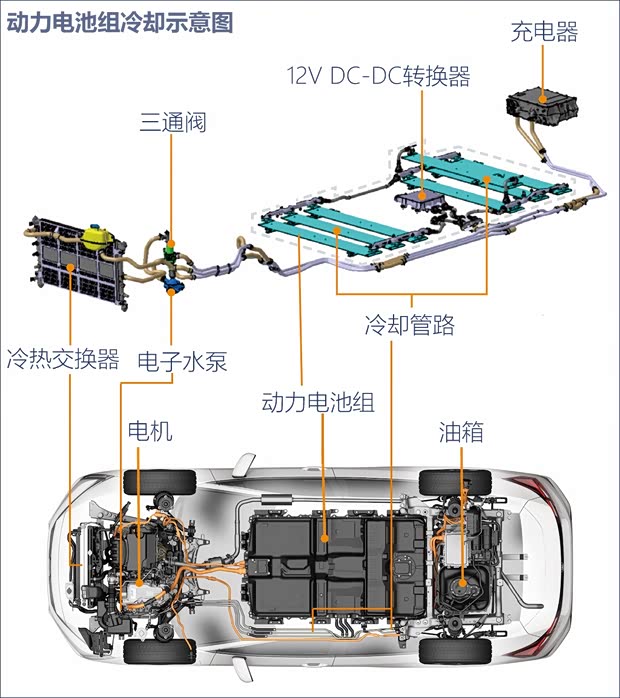 动力电池组冷却示意图

充电器

12V DC-DC转换器

三通阀

冷却管路

冷热交换器

电子水泵

动力电池组

电机

油箱