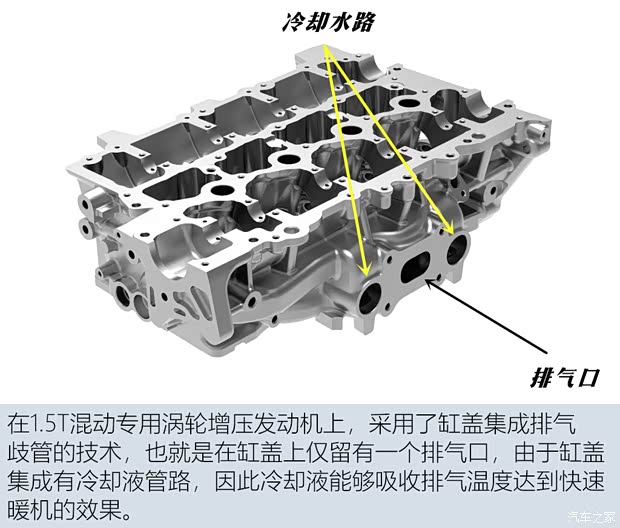 冷却水路

排气口

在1.5T混动专用涡轮增压发动机上，采用了缸盖集成排气歧管的技术，也就是在缸盖上仅留有一个排气口，由于缸盖集成有冷却液管路，因此冷却液能够吸收排气温度达到快速暖机的效果。

汽车之家