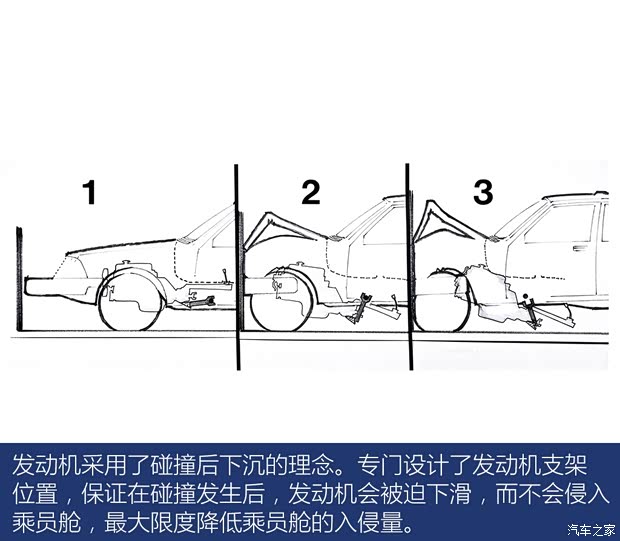 1

2

3

发动机采用了碰撞后下沉的理念。专门设计了发动机支架位置，保证在碰撞发生后，发动机会被迫下滑，而不会侵入乘员舱，最大限度降低乘员舱的入侵量。

汽车之家