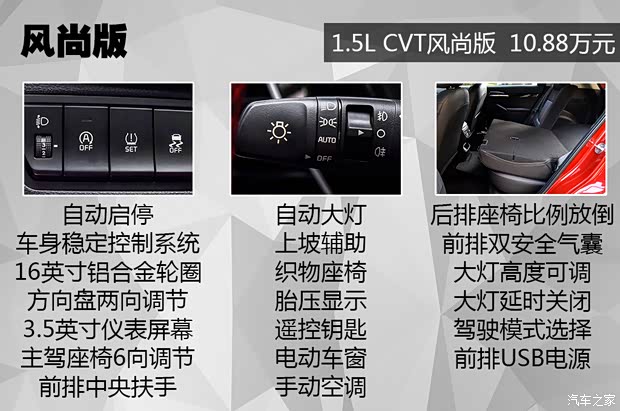 风尚版

1.5L CVT风尚版 10.88万元

OFF SET OFF

AUTO OFF

自动启停
车身稳定控制系统
16英寸铝合金轮圈
方向盘两向调节
3.5英寸仪表屏幕
主驾座椅6向调节
前排中央扶手

自动大灯
上坡辅助
织物座椅
胎压显示
遥控钥匙
电动车窗
手动空调

后排座椅比例放倒
前排双安全气囊
大灯高度可调
大灯延时关闭
驾驶模式选择
前排USB电源

汽车之家