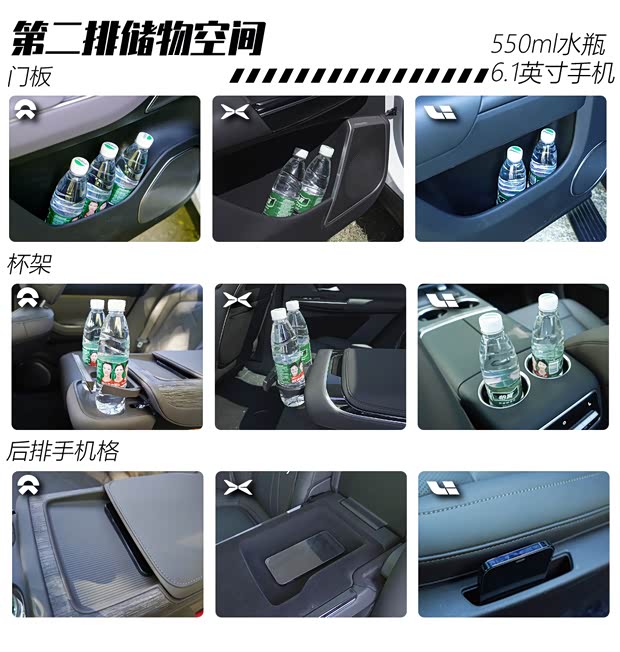 第二排储物空间

550ml水瓶
6.1英寸手机

门板

杯架

后排手机格