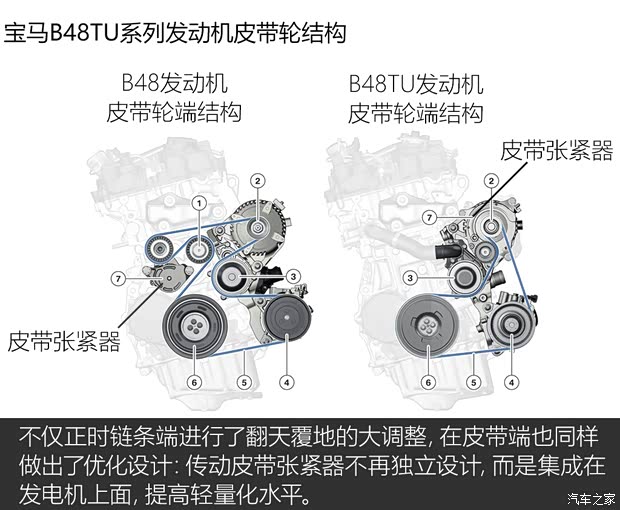 宝马B48TU系列发动机皮带轮结构

B48发动机
皮带轮端结构

1
2
7
3
皮带张紧器
6
5
4

B48TU发动机
皮带轮端结构

皮带张紧器
2
7
3
6
5
4

不仅正时链条端进行了翻天覆地的大调整，在皮带端也同样做出了优化设计：传动皮带张紧器不再独立设计，而是集成在发电机上面，提高轻量化水平。

汽车之家