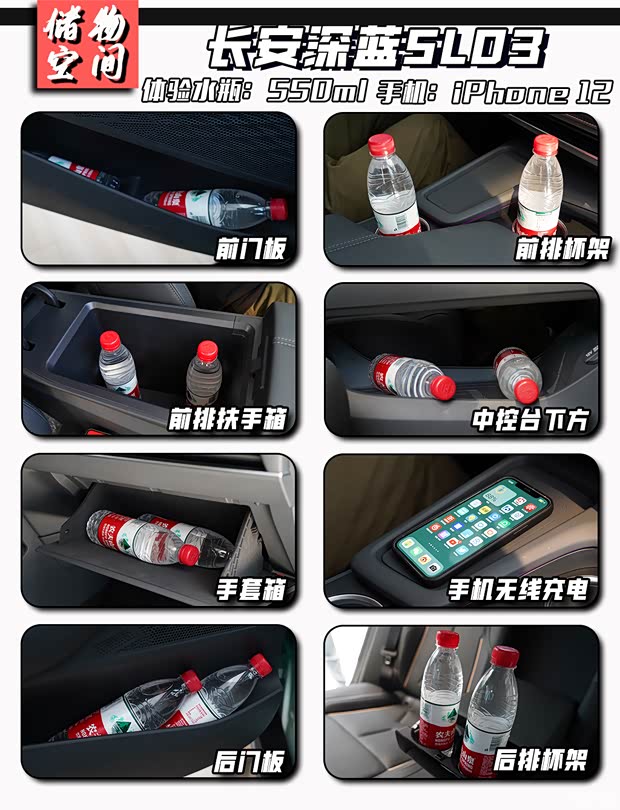 储物空间

长安深蓝SL03

体验水瓶：550ml 手机：iPhone 12

前门板

前排杯架

前排扶手箱

中控台下方

手套箱

手机无线充电

后门板

后排杯架