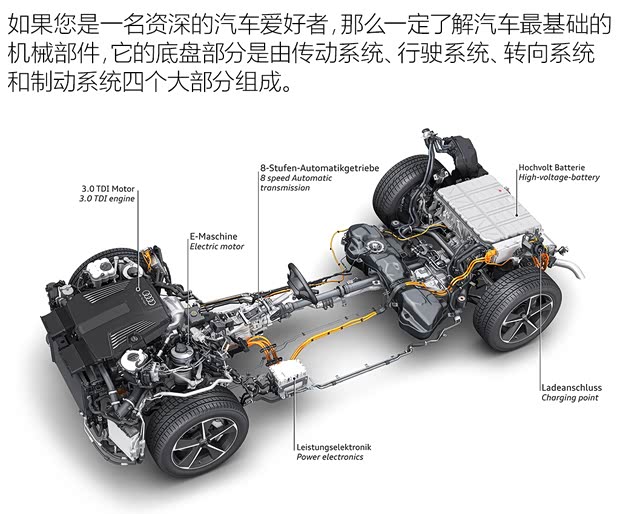 如果您是一名资深的汽车爱好者，那么一定了解汽车最基础的机械部件，它的底盘部分是由传动系统、行驶系统、转向系统和制动系统四个大部分组成。

3.0 TDI Motor
3.0 TDI engine

E-Maschine
Electric motor

8-Stufen-Automatikgetriebe
8 speed Automatic transmission

Hochvolt Batterie
High-voltage-battery

Ladeanschluss
Charging point

Leistungselektronik
Power electronics