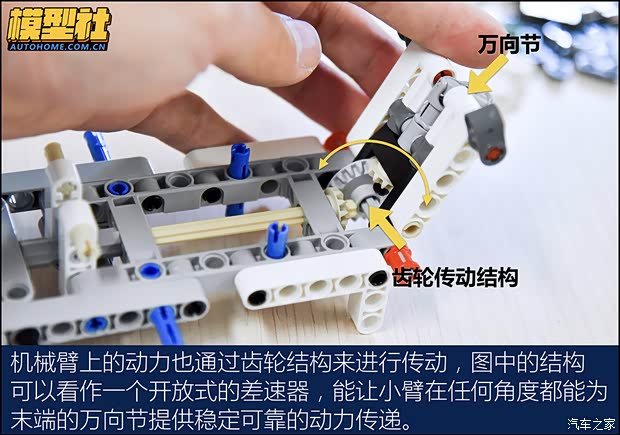 模型社
AUTOHOME.COM.CN

万向节

齿轮传动结构

机械臂上的动力也通过齿轮结构来进行传动，图中的结构可以看作一个开放式的差速器，能让小臂在任何角度都能为末端的万向节提供稳定可靠的动力传递。

汽车之家