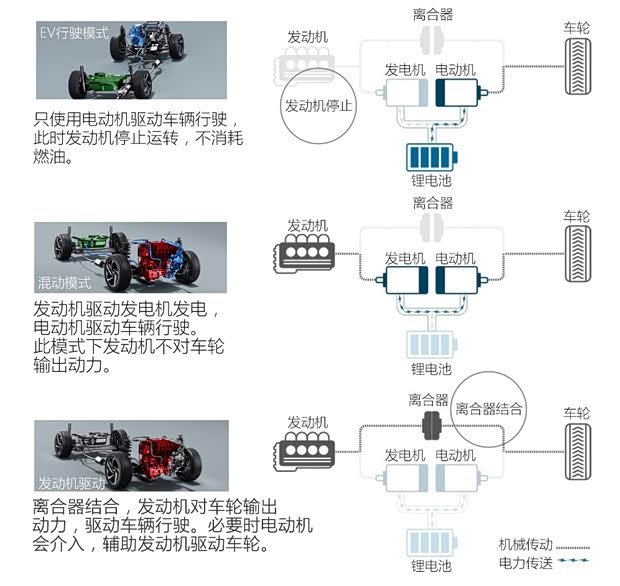 EV行驶模式

只使用电动机驱动车辆行驶，此时发动机停止运转，不消耗燃油。

离合器
发动机
车轮
发电机
电动机
发动机停止
锂电池

混动模式

发动机驱动发电机发电，电动机驱动车辆行驶。此模式下发动机不对车轮输出动力。

离合器
发动机
车轮
发电机
电动机
锂电池

发动机驱动

离合器结合，发动机对车轮输出动力，驱动车辆行驶。必要时电动机会介入，辅助发动机驱动车轮。

离合器
离合器结合
发动机
车轮
发电机
电动机
锂电池
机械传动
电力传送