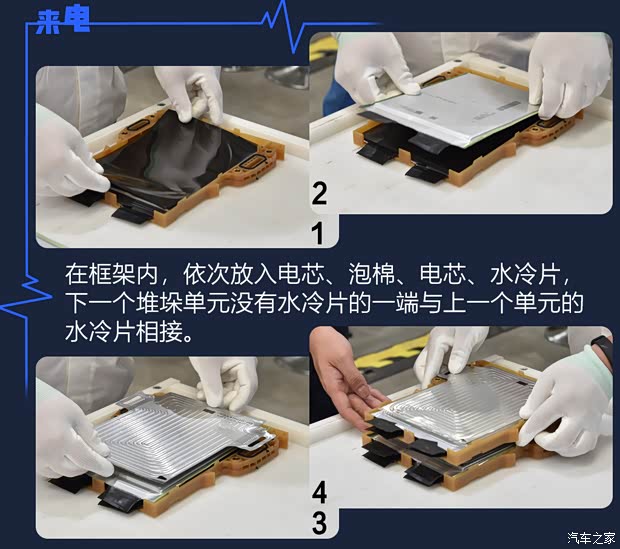 来电

2

1

在框架内，依次放入电芯、泡棉、电芯、水冷片，下一个堆垛单元没有水冷片的一端与上一个单元的水冷片相接。

4

3

汽车之家