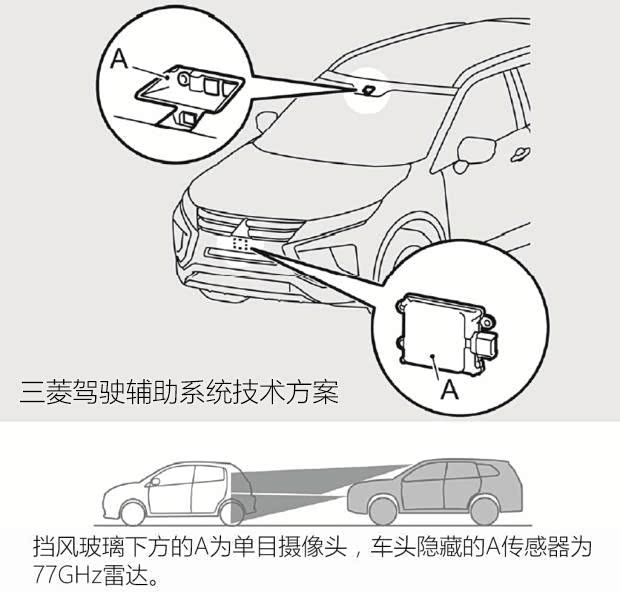 A

A

三菱驾驶辅助系统技术方案

挡风玻璃下方的A为单目摄像头，车头隐藏的A传感器为77GHz雷达。