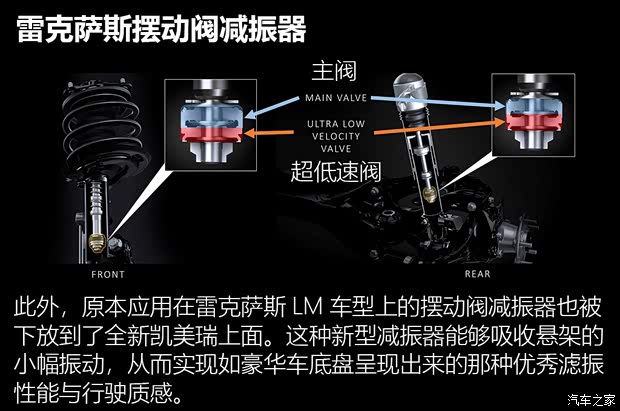 雷克萨斯摆动阀减振器

主阀

MAIN VALVE

ULTRA LOW VELOCITY VALVE

超低速阀

FRONT

REAR

此外，原本应用在雷克萨斯 LM 车型上的摆动阀减振器也被下放到了全新凯美瑞上面。这种新型减振器能够吸收悬架的小幅振动，从而实现如豪华车底盘呈现出来的那种优秀滤振性能与行驶质感。

汽车之家