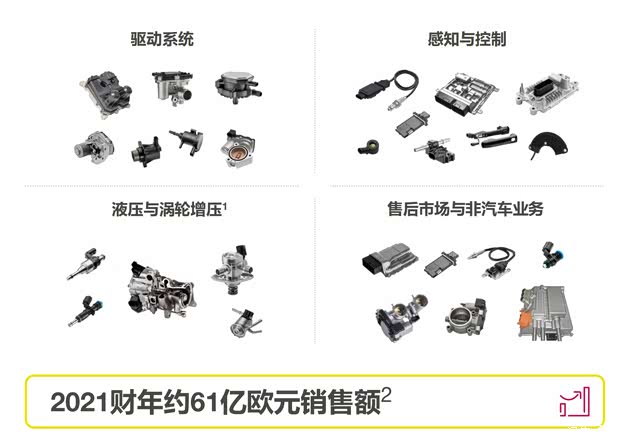 驱动系统

感知与控制

液压与涡轮增压$^1$

售后市场与非汽车业务

2021财年约61亿欧元销售额$^2$