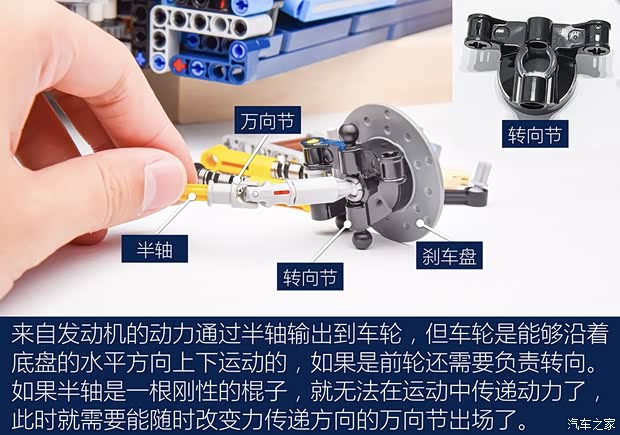 万向节

转向节

半轴

转向节

刹车盘

来自发动机的动力通过半轴输出到车轮，但车轮是能够沿着底盘的水平方向上下运动的，如果是前轮还需要负责转向。如果半轴是一根刚性的棍子，就无法在运动中传递动力了，此时就需要能随时改变力传递方向的万向节出场了。

汽车之家