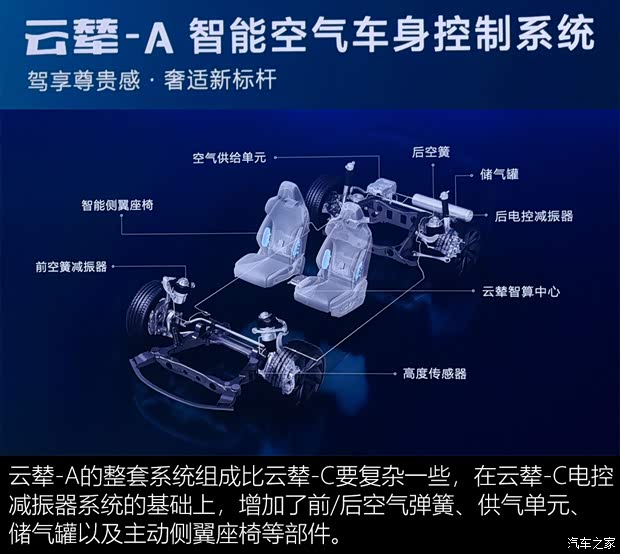 云辇-A 智能空气车身控制系统
驾享尊贵感 · 奢适新标杆

空气供给单元
后空簧
储气罐
智能侧翼座椅
后电控减振器
前空簧减振器
云辇智算中心
高度传感器

云辇-A的整套系统组成比云辇-C要复杂一些，在云辇-C电控减振器系统的基础上，增加了前/后空气弹簧、供气单元、储气罐以及主动侧翼座椅等部件。

汽车之家