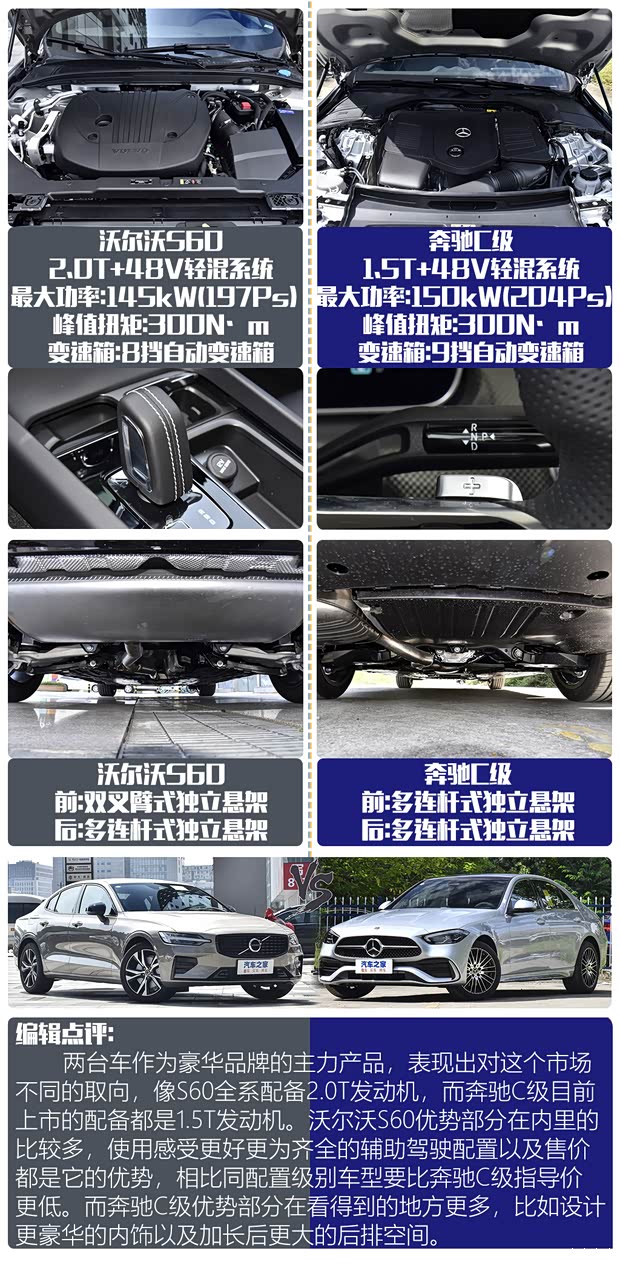 沃尔沃S60
2.0T+48V轻混系统
最大功率:145kW(197Ps)
峰值扭矩:300N·m
变速箱:8挡自动变速箱

奔驰C级
1.5T+48V轻混系统
最大功率:150kW(204Ps)
峰值扭矩:300N·m
变速箱:9挡自动变速箱

R
N P
D

沃尔沃S60
前:双叉臂式独立悬架
后:多连杆式独立悬架

奔驰C级
前:多连杆式独立悬架
后:多连杆式独立悬架

VS

汽车之家

汽车之家

编辑点评:

两台车作为豪华品牌的主力产品，表现出对这个市场不同的取向，像S60全系配备2.0T发动机，而奔驰C级目前上市的配备都是1.5T发动机。沃尔沃S60优势部分在内里的比较多，使用感受更好更为齐全的辅助驾驶配置以及售价都是它的优势，相比同配置级别车型要比奔驰C级指导价更低。而奔驰C级优势部分在看得到的地方更多，比如设计更豪华的内饰以及加长后更大的后排空间。