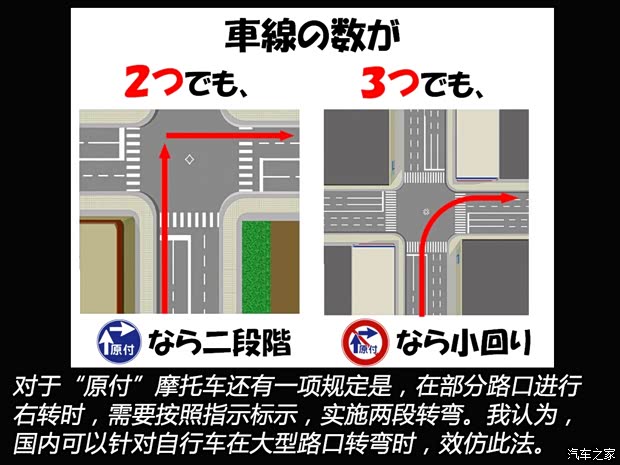 車線の数が

2つでも、

3つでも、

原付 なら二段階

原付 なら小回り

对于“原付”摩托车还有一项规定是，在部分路口进行右转时，需要按照指示标示，实施两段转弯。我认为，国内可以针对自行车在大型路口转弯时，效仿此法。

汽车之家