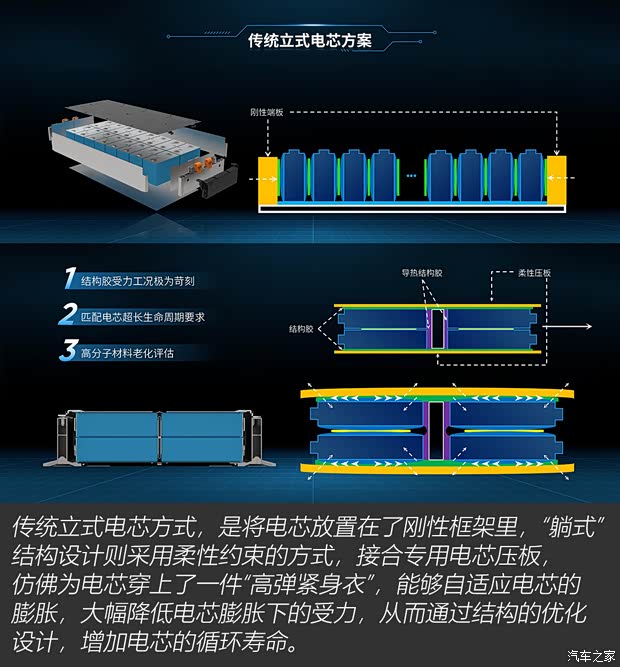 传统立式电芯方案

刚性端板

1 结构胶受力工况极为苛刻

2 匹配电芯超长生命周期要求

3 高分子材料老化评估

导热结构胶

柔性压板

结构胶

传统立式电芯方式，是将电芯放置在了刚性框架里，“躺式”结构设计则采用柔性约束的方式，接合专用电芯压板，仿佛为电芯穿上了一件“高弹紧身衣”，能够自适应电芯的膨胀，大幅降低电芯膨胀下的受力，从而通过结构的优化设计，增加电芯的循环寿命。

汽车之家