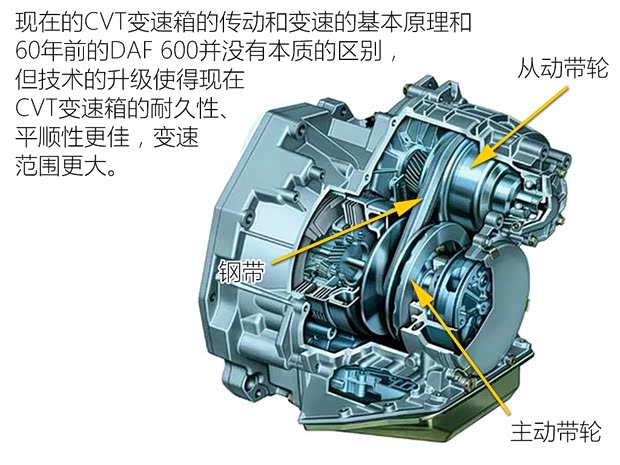 现在的CVT变速箱的传动和变速的基本原理和60年前的DAF 600并没有本质的区别，但技术的升级使得现在CVT变速箱的耐久性、平顺性更佳，变速范围更大。

从动带轮

钢带

主动带轮