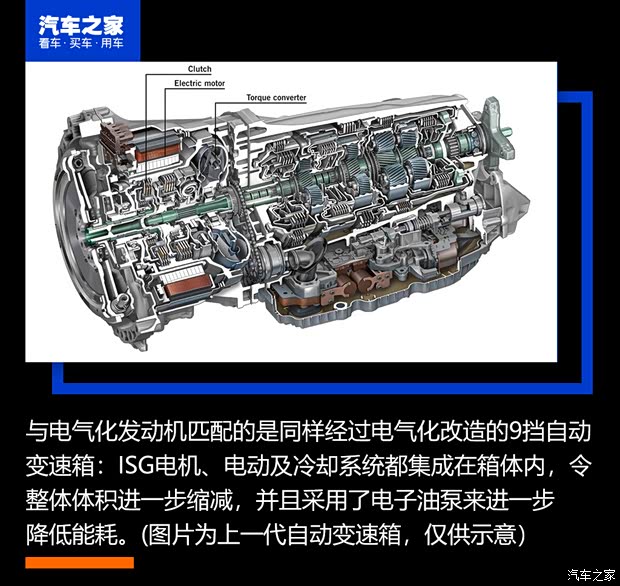 汽车之家
看车·买车·用车

Clutch
Electric motor
Torque converter

与电气化发动机匹配的是同样经过电气化改造的9挡自动变速箱：ISG电机、电动及冷却系统都集成在箱体内，令整体体积进一步缩减，并且采用了电子油泵来进一步降低能耗。(图片为上一代自动变速箱，仅供示意)

汽车之家