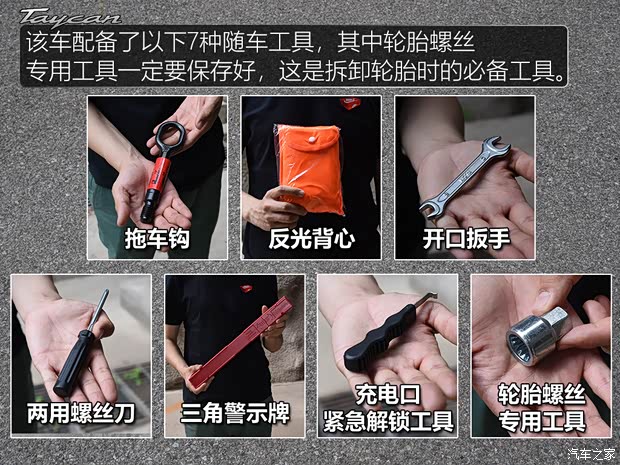 Taycan

该车配备了以下7种随车工具，其中轮胎螺丝专用工具一定要保存好，这是拆卸轮胎时的必备工具。

拖车钩

反光背心

开口扳手

两用螺丝刀

三角警示牌

充电口
紧急解锁工具

轮胎螺丝
专用工具

汽车之家