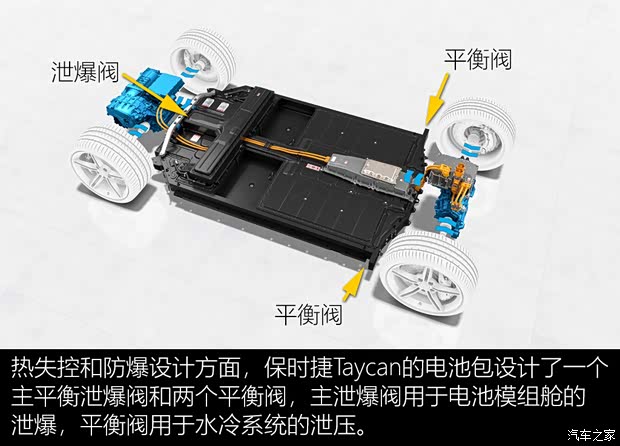 泄爆阀

平衡阀

平衡阀

热失控和防爆设计方面，保时捷Taycan的电池包设计了一个主平衡泄爆阀和两个平衡阀，主泄爆阀用于电池模组舱的泄爆，平衡阀用于水冷系统的泄压。

汽车之家