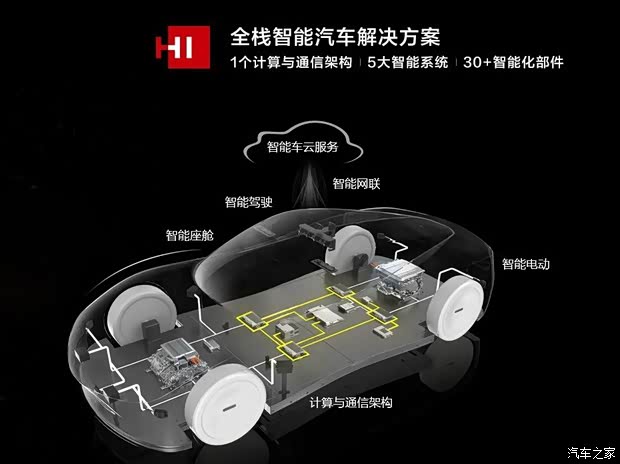 HI

全栈智能汽车解决方案

1个计算与通信架构 | 5大智能系统 | 30+智能化部件

智能车云服务

智能网联

智能驾驶

智能座舱

智能电动

计算与通信架构

汽车之家