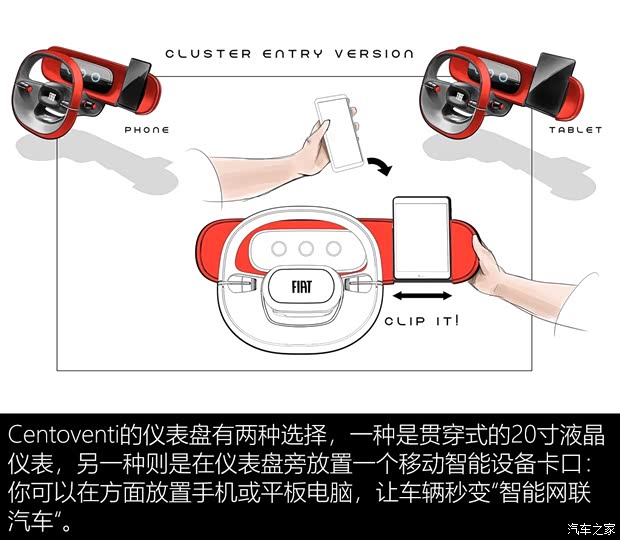 CLUSTER ENTRY VERSION

PHONE

TABLET

FIAT

CLIP IT!

Centoventi的仪表盘有两种选择，一种是贯穿式的20寸液晶仪表，另一种则是在仪表盘旁放置一个移动智能设备卡口：你可以在方面放置手机或平板电脑，让车辆秒变“智能网联汽车”。

汽车之家