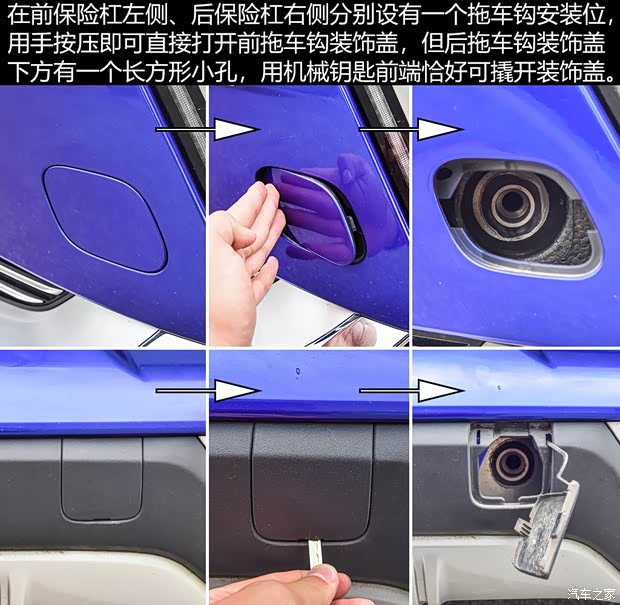 在前保险杠左侧、后保险杠右侧分别设有一个拖车钩安装位，用手按压即可直接打开前拖车钩装饰盖，但后拖车钩装饰盖下方有一个长方形小孔，用机械钥匙前端恰好可撬开装饰盖。

汽车之家