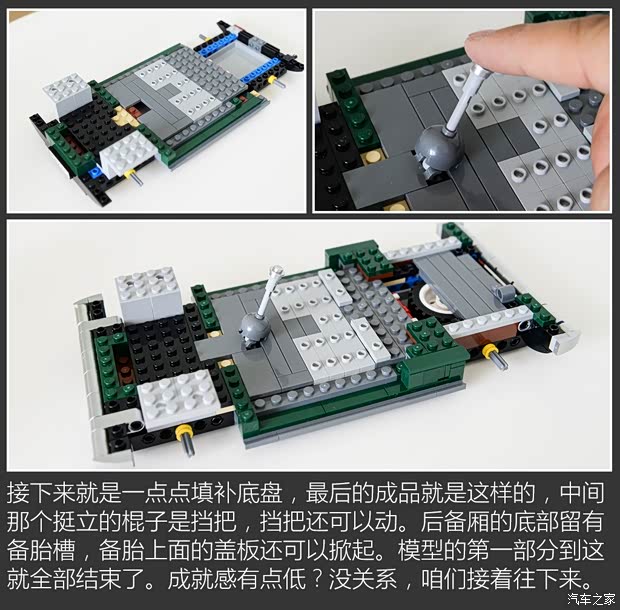 接下来就是一点点填补底盘，最后的成品就是这样的，中间那个挺立的棍子是挡把，挡把还可以动。后备厢的底部留有备胎槽，备胎上面的盖板还可以掀起。模型的第一部分到这就全部结束了。成就感有点低？没关系，咱们接着往下来。

汽车之家