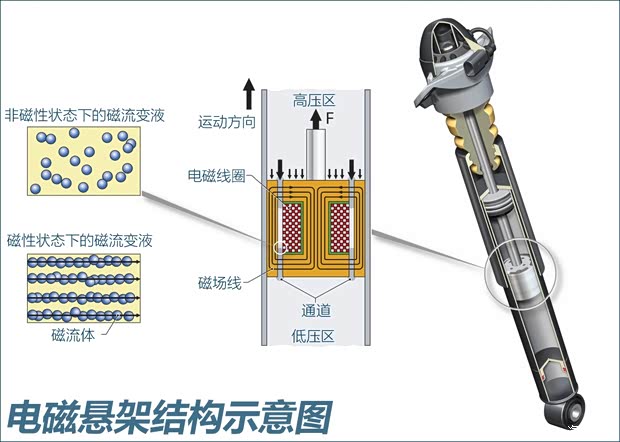 非磁性状态下的磁流变液

磁性状态下的磁流变液

磁流体

运动方向

高压区

F

电磁线圈

磁场线

通道

低压区

电磁悬架结构示意图