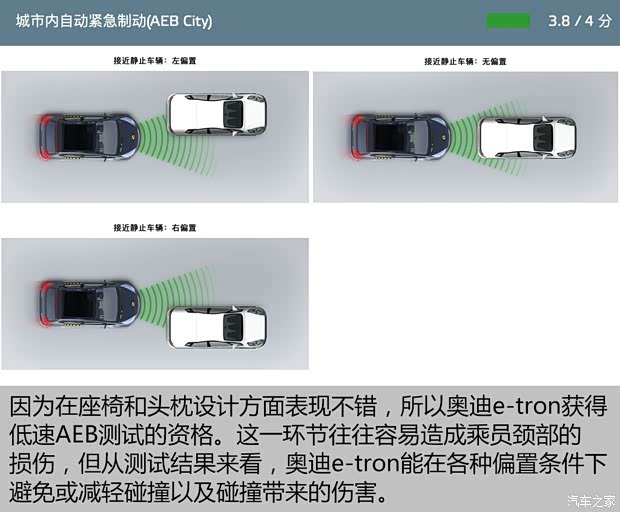 城市内自动紧急制动(AEB City)

3.8 / 4 分

接近静止车辆：左偏置

接近静止车辆：无偏置

接近静止车辆：右偏置

因为在座椅和头枕设计方面表现不错，所以奥迪e-tron获得低速AEB测试的资格。这一环节往往容易造成乘员颈部的损伤，但从测试结果来看，奥迪e-tron能在各种偏置条件下避免或减轻碰撞以及碰撞带来的伤害。

汽车之家