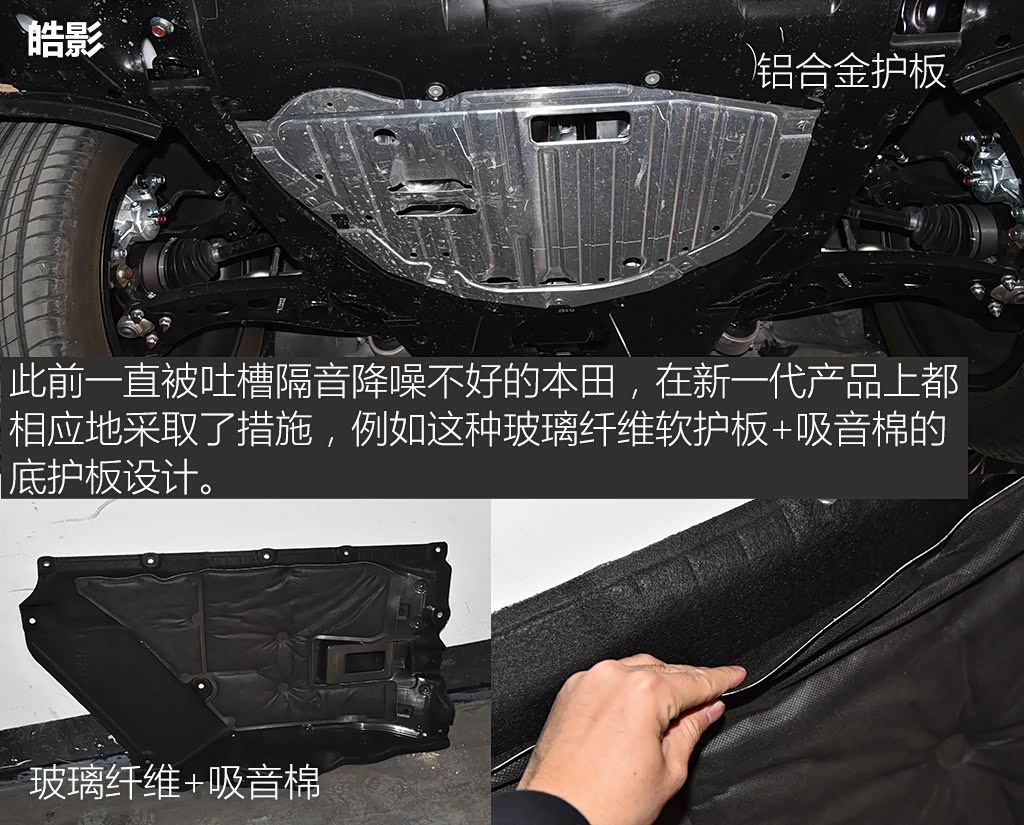 皓影

铝合金护板

此前一直被吐槽隔音降噪不好的本田，在新一代产品上都相应地采取了措施，例如这种玻璃纤维软护板+吸音棉的底护板设计。

玻璃纤维+吸音棉