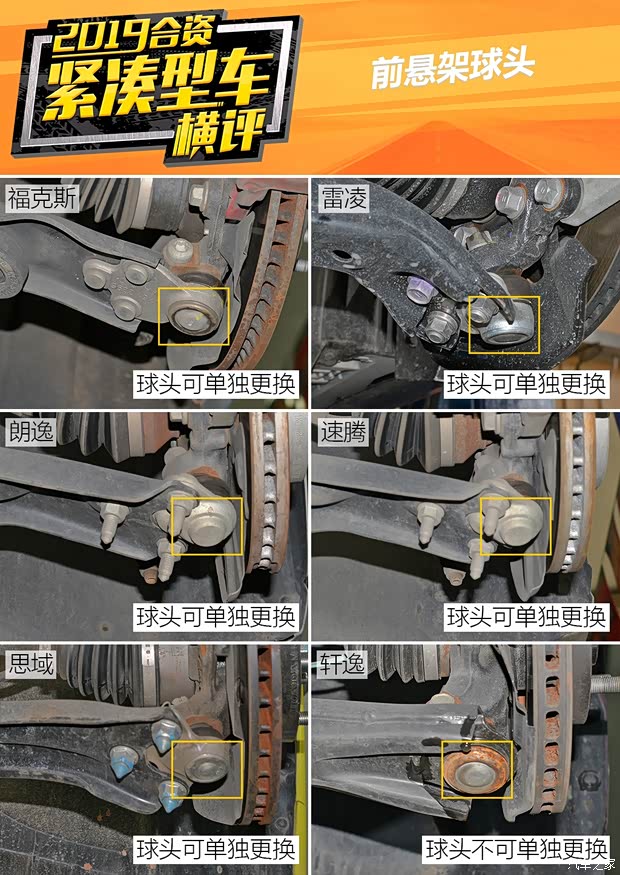 2019合资
紧凑型车
横评

前悬架球头

福克斯
球头可单独更换

雷凌
球头可单独更换

朗逸
球头可单独更换

速腾
球头可单独更换

思域
球头可单独更换

轩逸
球头不可单独更换

汽车之家