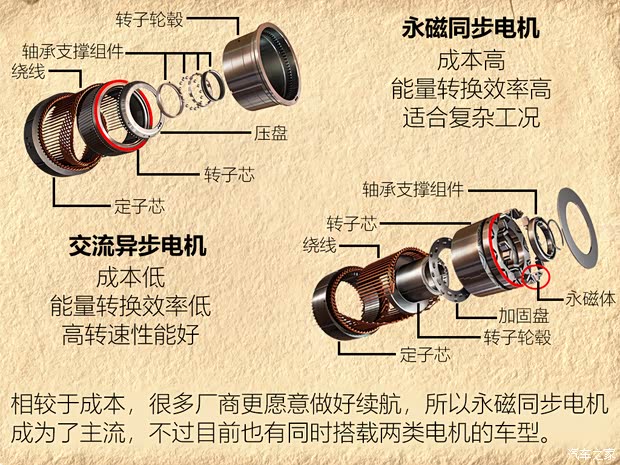 转子轮毂
轴承支撑组件
绕线
压盘
转子芯
定子芯

永磁同步电机
成本高
能量转换效率高
适合复杂工况

交流异步电机
成本低
能量转换效率低
高转速性能好

轴承支撑组件
转子芯
绕线
永磁体
加固盘
转子轮毂
定子芯

相较于成本，很多厂商更愿意做好续航，所以永磁同步电机成为了主流，不过目前也有同时搭载两类电机的车型。

汽车之家