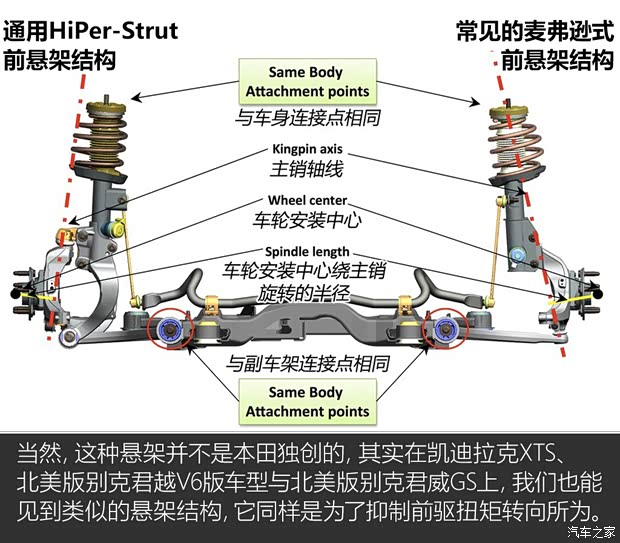 通用HiPer-Strut
前悬架结构

常见的麦弗逊式
前悬架结构

Same Body Attachment points
与车身连接点相同

Kingpin axis
主销轴线

Wheel center
车轮安装中心

Spindle length
车轮安装中心绕主销旋转的半径

与副车架连接点相同

Same Body Attachment points

当然，这种悬架并不是本田独创的，其实在凯迪拉克XTS、北美版别克君越V6版车型与北美版别克君威GS上，我们也能见到类似的悬架结构，它同样是为了抑制前驱扭矩转向所为。

汽车之家