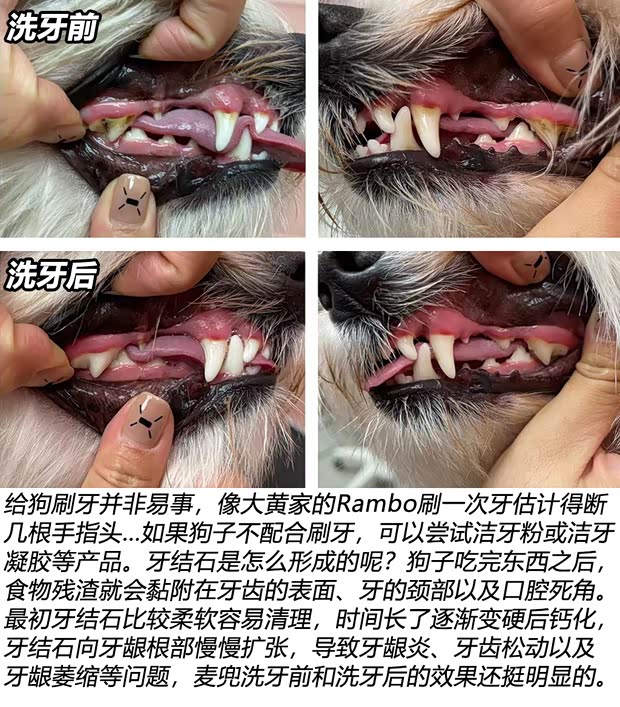 洗牙前

洗牙后

给狗刷牙并非易事，像大黄家的Rambo刷一次牙估计得断几根手指头...如果狗子不配合刷牙，可以尝试洁牙粉或洁牙凝胶等产品。牙结石是怎么形成的呢？狗子吃完东西之后，食物残渣就会黏附在牙齿的表面、牙的颈部以及口腔死角。最初牙结石比较柔软容易清理，时间长了逐渐变硬后钙化，牙结石向牙龈根部慢慢扩张，导致牙龈炎、牙齿松动以及牙龈萎缩等问题，麦兜洗牙前和洗牙后的效果还挺明显的。