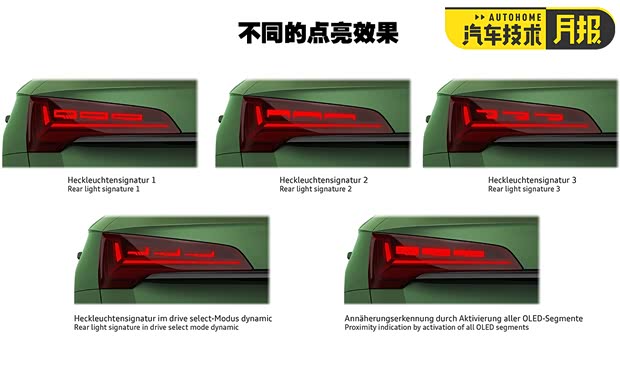 不同的点亮效果

AUTOHOME
汽车技术 月报

Heckleuchtensignatur 1
Rear light signature 1

Heckleuchtensignatur 2
Rear light signature 2

Heckleuchtensignatur 3
Rear light signature 3

Heckleuchtensignatur im drive select-Modus dynamic
Rear light signature in drive select mode dynamic

Annäherungserkennung durch Aktivierung aller OLED-Segmente
Proximity indication by activation of all OLED segments