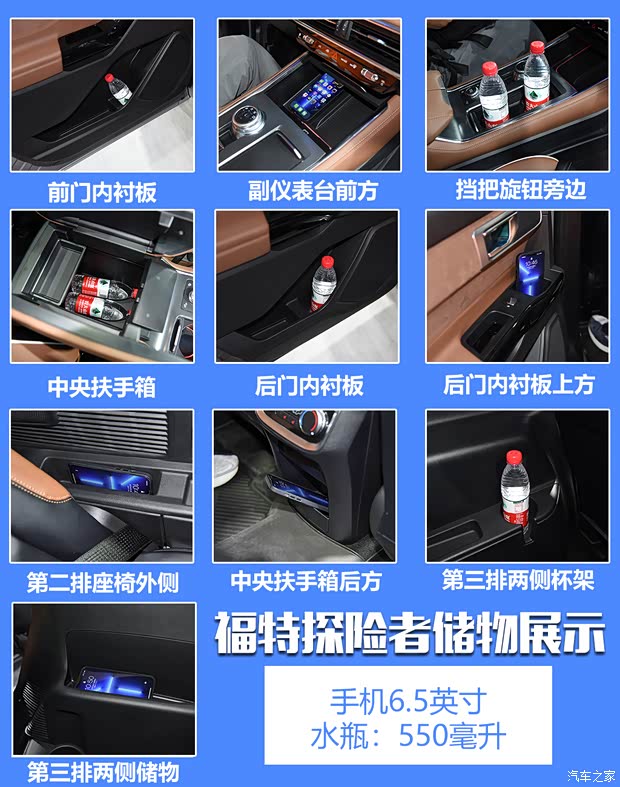 前门内衬板

副仪表台前方

挡把旋钮旁边

中央扶手箱

后门内衬板

后门内衬板上方

第二排座椅外侧

中央扶手箱后方

第三排两侧杯架

第三排两侧储物

福特探险者储物展示

手机6.5英寸
水瓶：550毫升

汽车之家