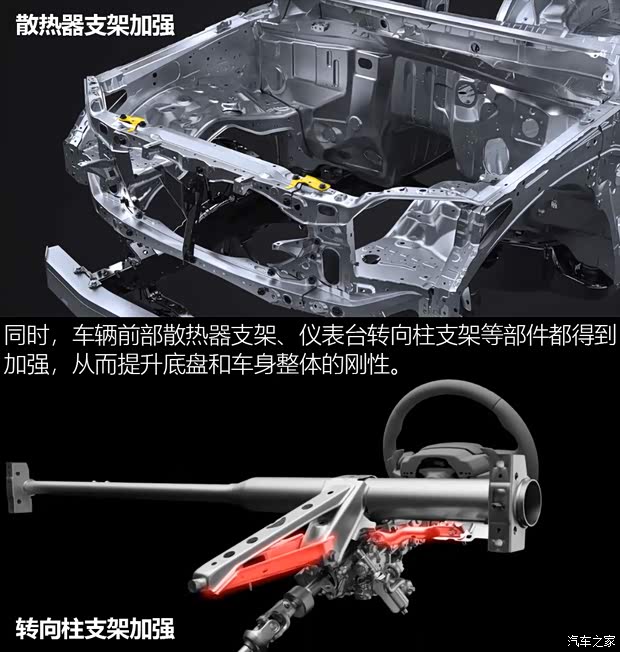 散热器支架加强

同时，车辆前部散热器支架、仪表台转向柱支架等部件都得到加强，从而提升底盘和车身整体的刚性。

转向柱支架加强

汽车之家