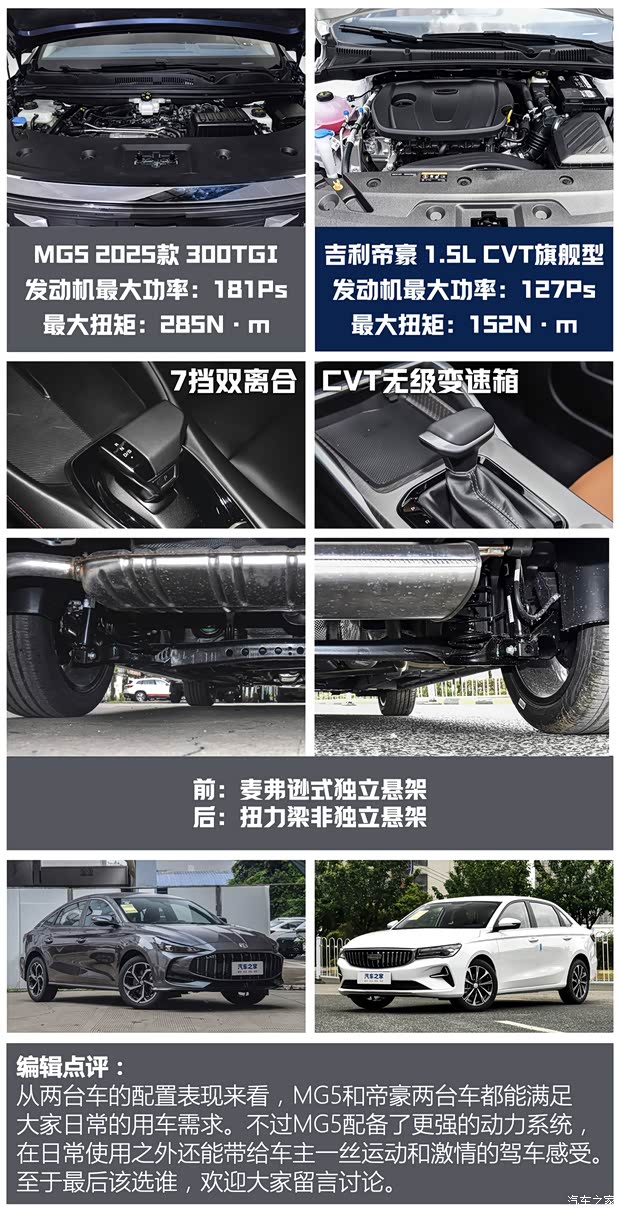 MG5 2025款 300TGI
发动机最大功率：181Ps
最大扭矩：285N · m

吉利帝豪 1.5L CVT旗舰型
发动机最大功率：127Ps
最大扭矩：152N · m

7挡双离合

CVT无级变速箱

前：麦弗逊式独立悬架
后：扭力梁非独立悬架

汽车之家

汽车之家

编辑点评：
从两台车的配置表现来看，MG5和帝豪两台车都能满足大家日常的用车需求。不过MG5配备了更强的动力系统，在日常使用之外还能带给车主一丝运动和激情的驾车感受。至于最后该选谁，欢迎大家留言讨论。

汽车之家