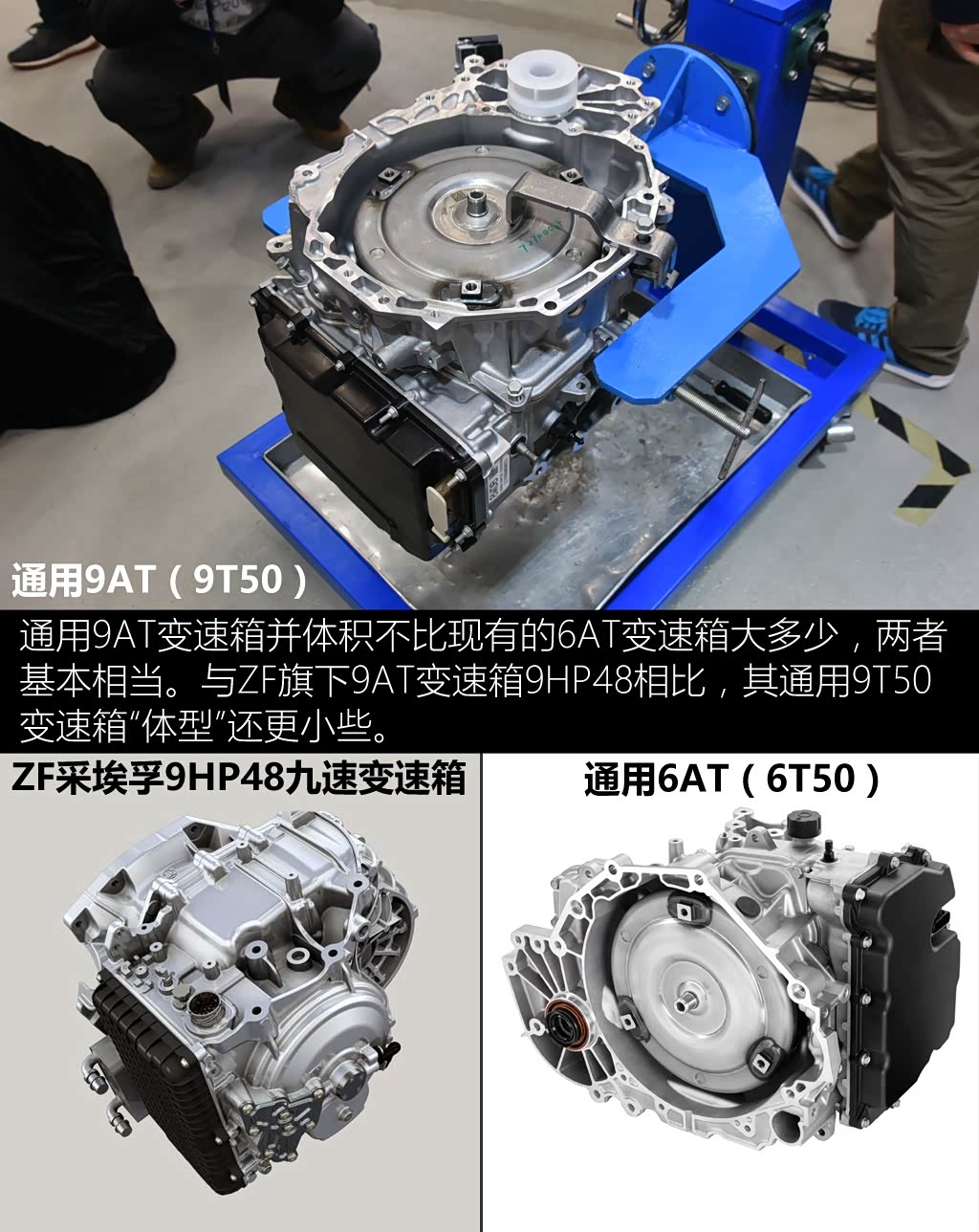 通用9AT（9T50）

通用9AT变速箱并体积不比现有的6AT变速箱大多少，两者基本相当。与ZF旗下9AT变速箱9HP48相比，其通用9T50变速箱“体型”还更小些。

ZF采埃孚9HP48九速变速箱

通用6AT（6T50）