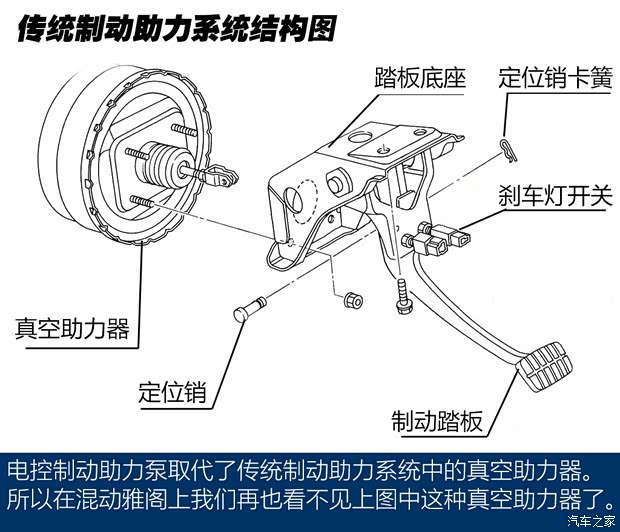 传统制动助力系统结构图

踏板底座

定位销卡簧

刹车灯开关

真空助力器

定位销

制动踏板

电控制动助力泵取代了传统制动助力系统中的真空助力器。所以在混动雅阁上我们再也看不见上图中这种真空助力器了。

汽车之家