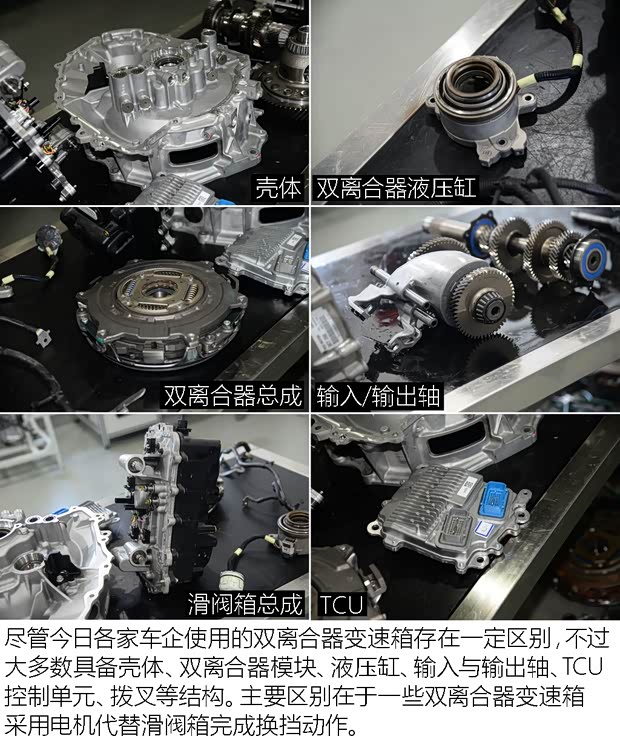 壳体

双离合器液压缸

双离合器总成

输入/输出轴

滑阀箱总成

TCU

尽管今日各家车企使用的双离合器变速箱存在一定区别，不过大多数具备壳体、双离合器模块、液压缸、输入与输出轴、TCU控制单元、拨叉等结构。主要区别在于一些双离合器变速箱采用电机代替滑阀箱完成换挡动作。