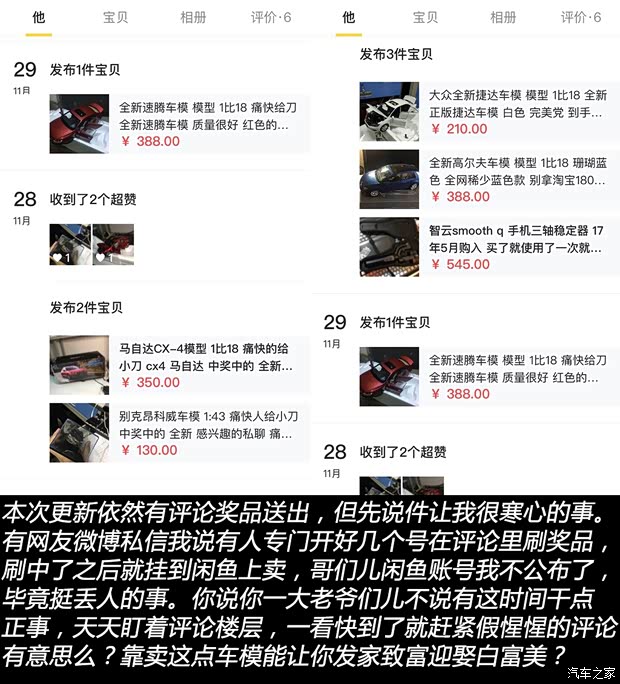 他　宝贝　相册　评价·6

29
11月
发布1件宝贝
全新速腾车模 模型 1比18 痛快给刀 全新速腾车模 质量很好 红色的...
¥ 388.00

28
11月
收到了2个超赞
1　1

发布2件宝贝
马自达CX-4模型 1比18 痛快的给小刀 cx4 马自达 中奖中的 全新...
¥ 350.00
别克昂科威车模 1:43 痛快人给小刀 中奖中的 全新 感兴趣的私聊 痛...
¥ 130.00

他　宝贝　相册　评价·6

发布3件宝贝
大众全新捷达车模 模型 1比18 全新正版捷达车模 白色 完美党 到手...
¥ 210.00
全新高尔夫车模 模型 1比18 珊瑚蓝色 全网稀少蓝色款 别拿淘宝180...
¥ 388.00
智云smooth q 手机三轴稳定器 17年5月购入 买了就使用了一次就...
¥ 545.00

29
11月
发布1件宝贝
全新速腾车模 模型 1比18 痛快给刀 全新速腾车模 质量很好 红色的...
¥ 388.00

28
11月
收到了2个超赞

本次更新依然有评论奖品送出，但先说件让我很寒心的事。有网友微博私信我说有人专门开好几个号在评论里刷奖品，刷中了之后就挂到闲鱼上卖，哥们儿闲鱼账号我不公布了，毕竟挺丢人的事。你说你一大老爷们儿不说有这时间干点正事，天天盯着评论楼层，一看快到了就赶紧假惺惺的评论有意思么？靠卖这点车模能让你发家致富迎娶白富美？

汽车之家