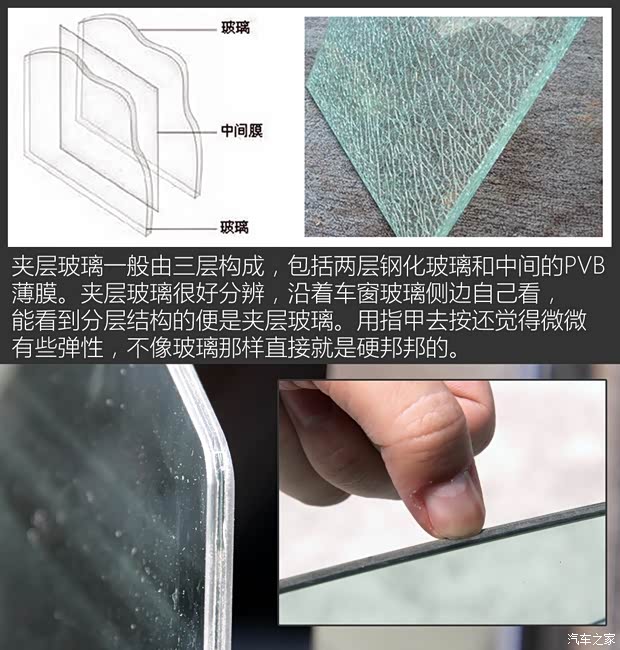 玻璃

中间膜

玻璃

夹层玻璃一般由三层构成，包括两层钢化玻璃和中间的PVB薄膜。夹层玻璃很好分辨，沿着车窗玻璃侧边自己看，能看到分层结构的便是夹层玻璃。用指甲去按还觉得微微有些弹性，不像玻璃那样直接就是硬邦邦的。

汽车之家