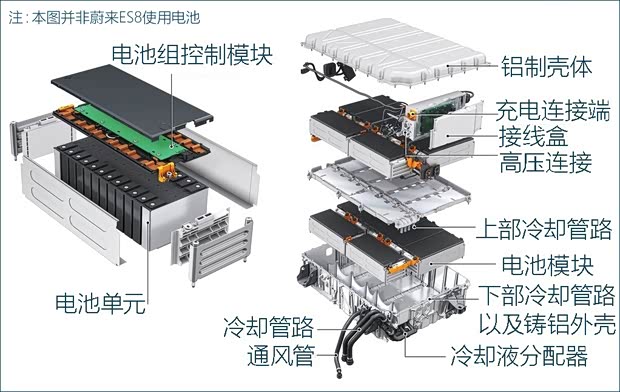 注：本图并非蔚来ES8使用电池

电池组控制模块

电池单元

铝制壳体

充电连接端

接线盒

高压连接

上部冷却管路

电池模块

下部冷却管路以及铸铝外壳

冷却管路

通风管

冷却液分配器